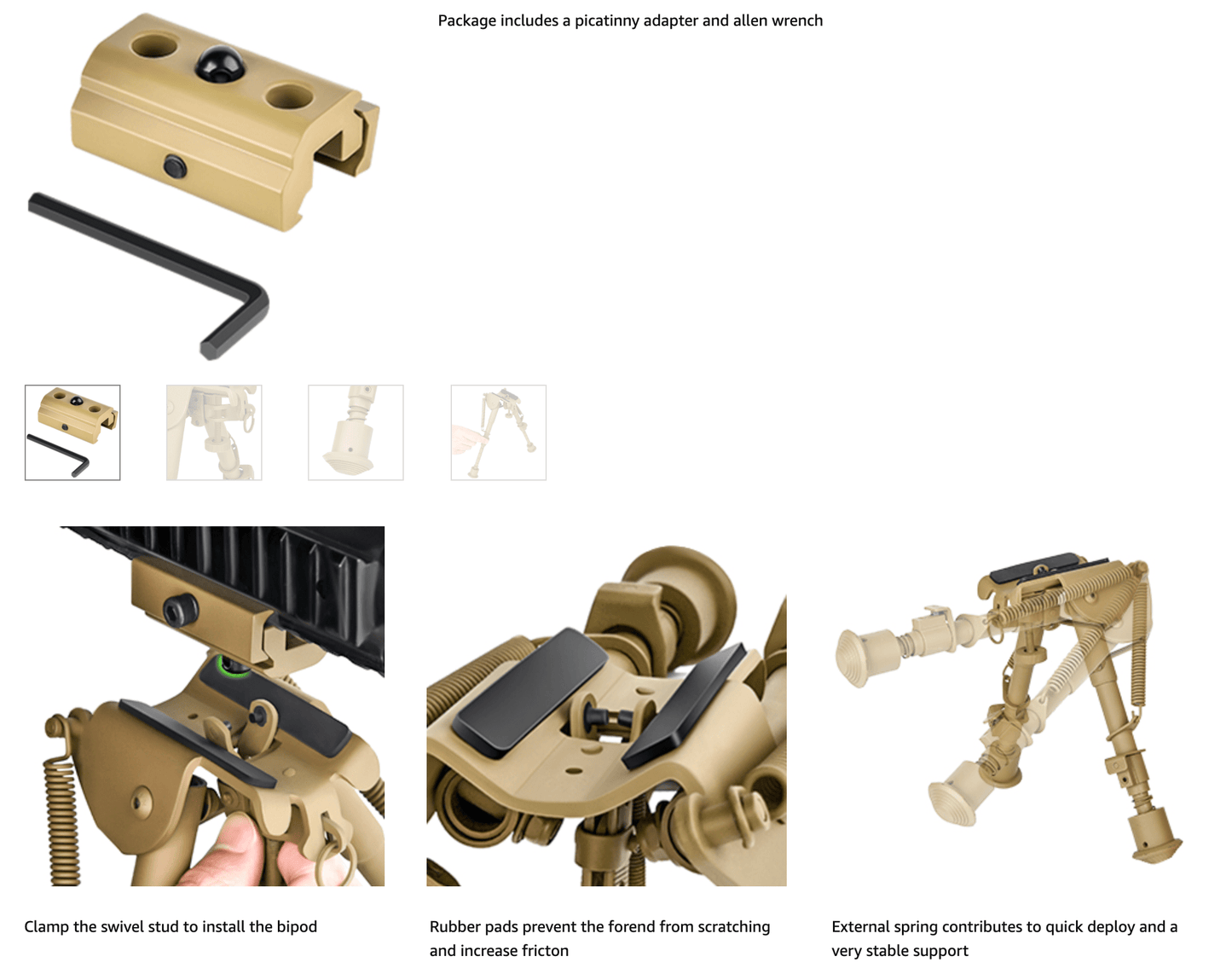 Package includes a picatinny adapter and allen wrench

Clamp the swivel stud to install the bipod

Rubber pads prevent the forend from scratching and increase fricton

External spring contributes to quick deploy and a very stable support